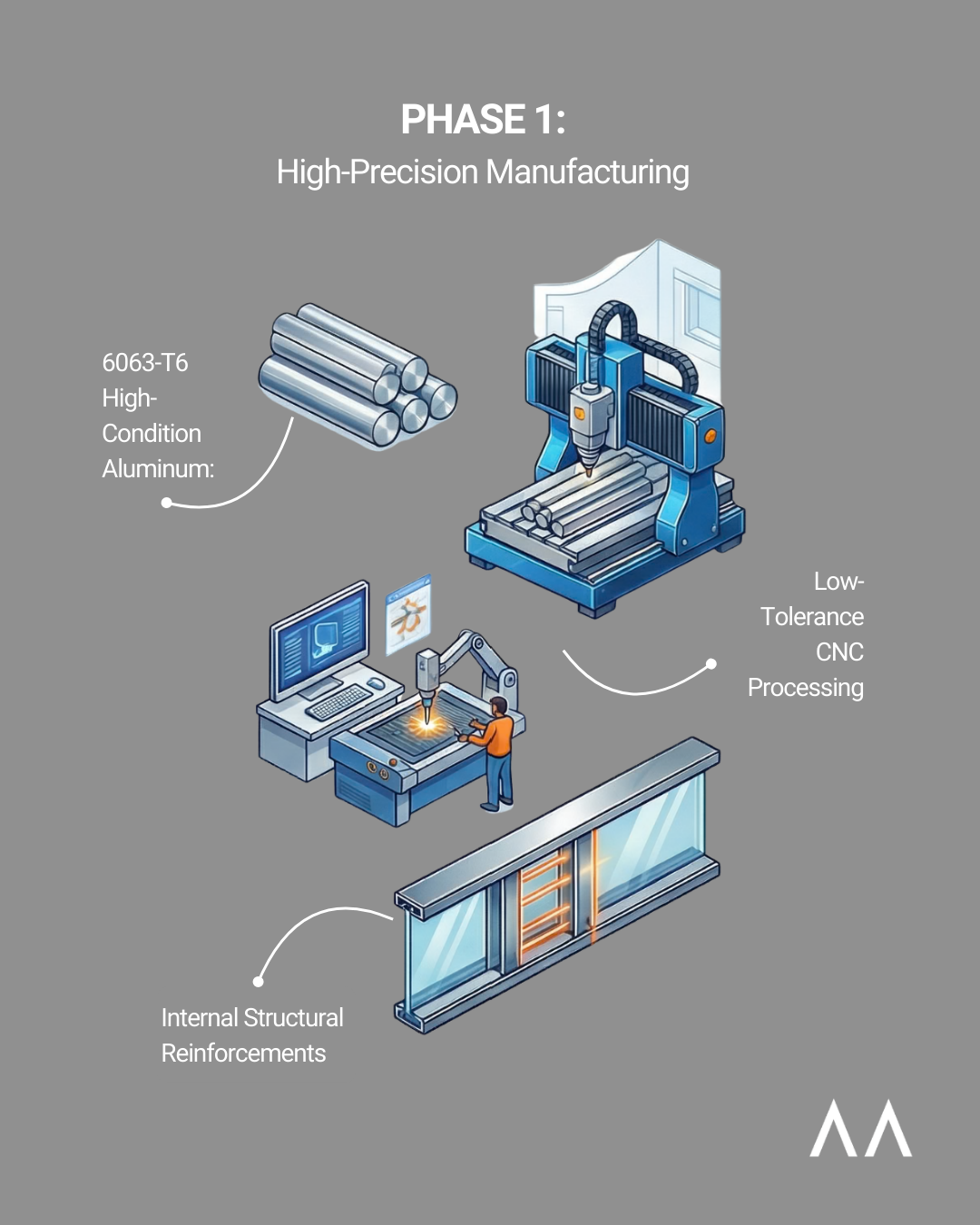 PHASE 1:
High-Precision Manufacturing

6063-T6 High-Condition Aluminum:

Low-Tolerance CNC Processing

Internal Structural Reinforcements