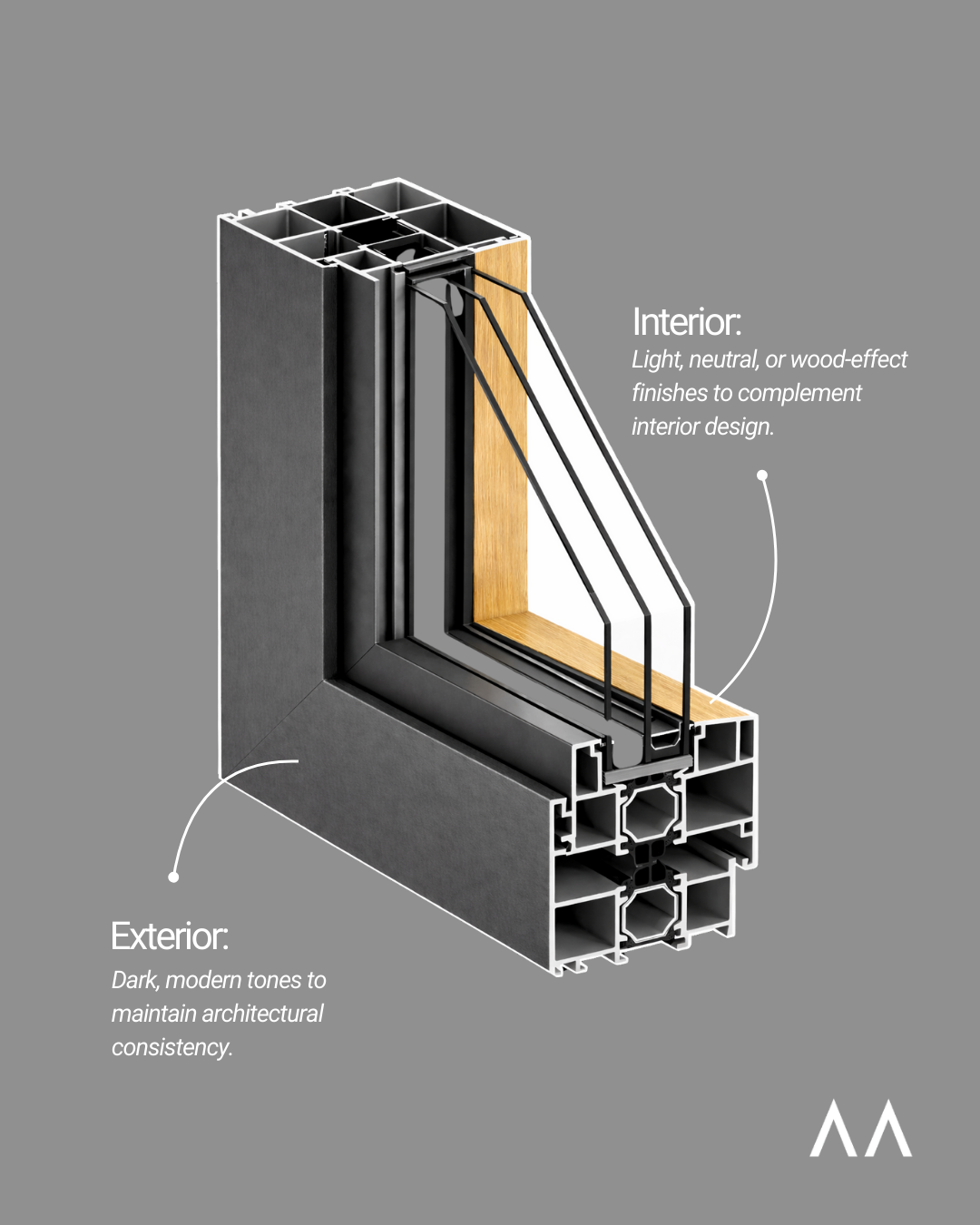 Interior:
Light, neutral, or wood-effect finishes to complement interior design.

Exterior:
Dark, modern tones to maintain architectural consistency.

ΛΛ